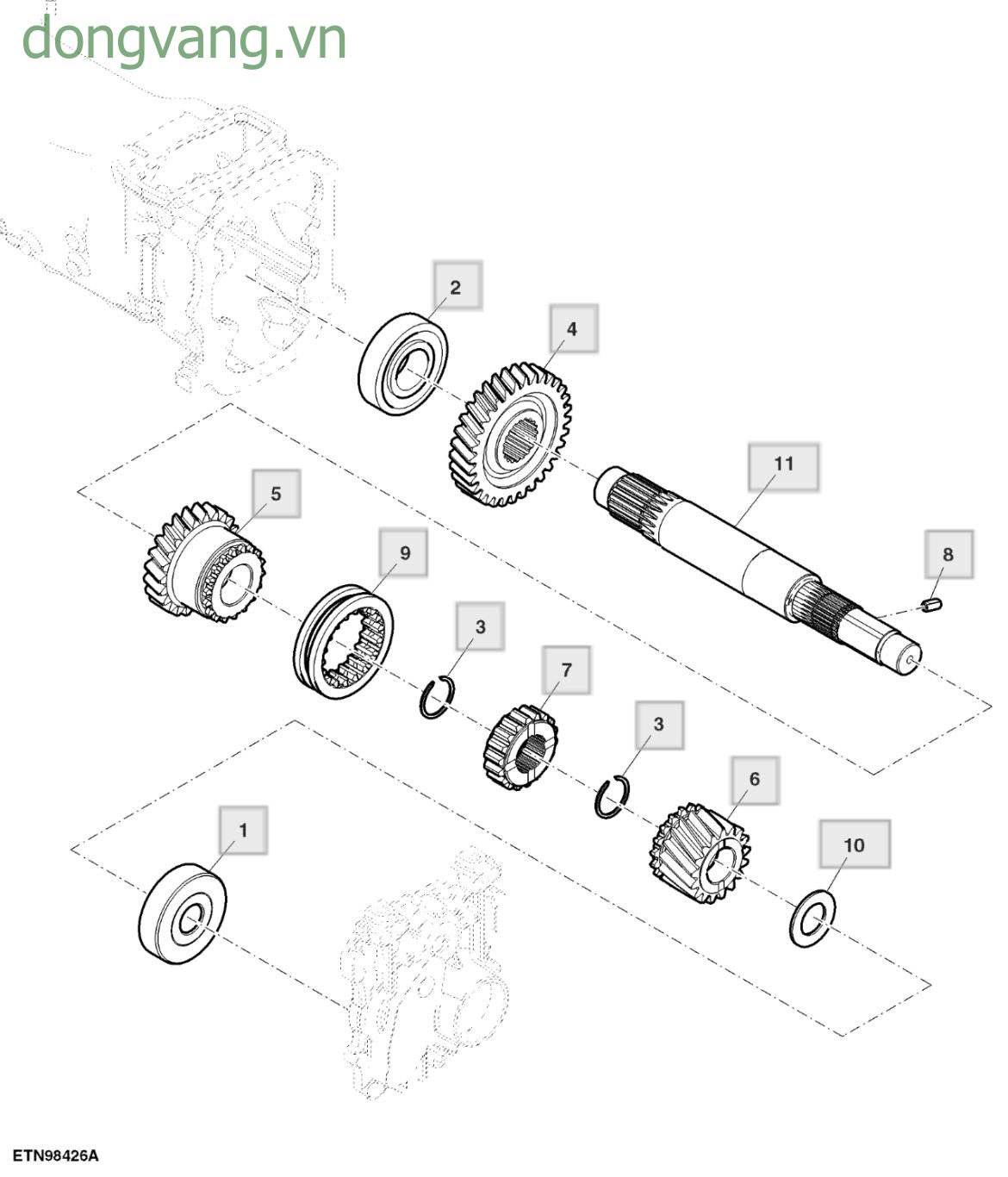 dongvang.vn

2
4
11
5
9
8
3
7
3
6
1
10

ETN98426A